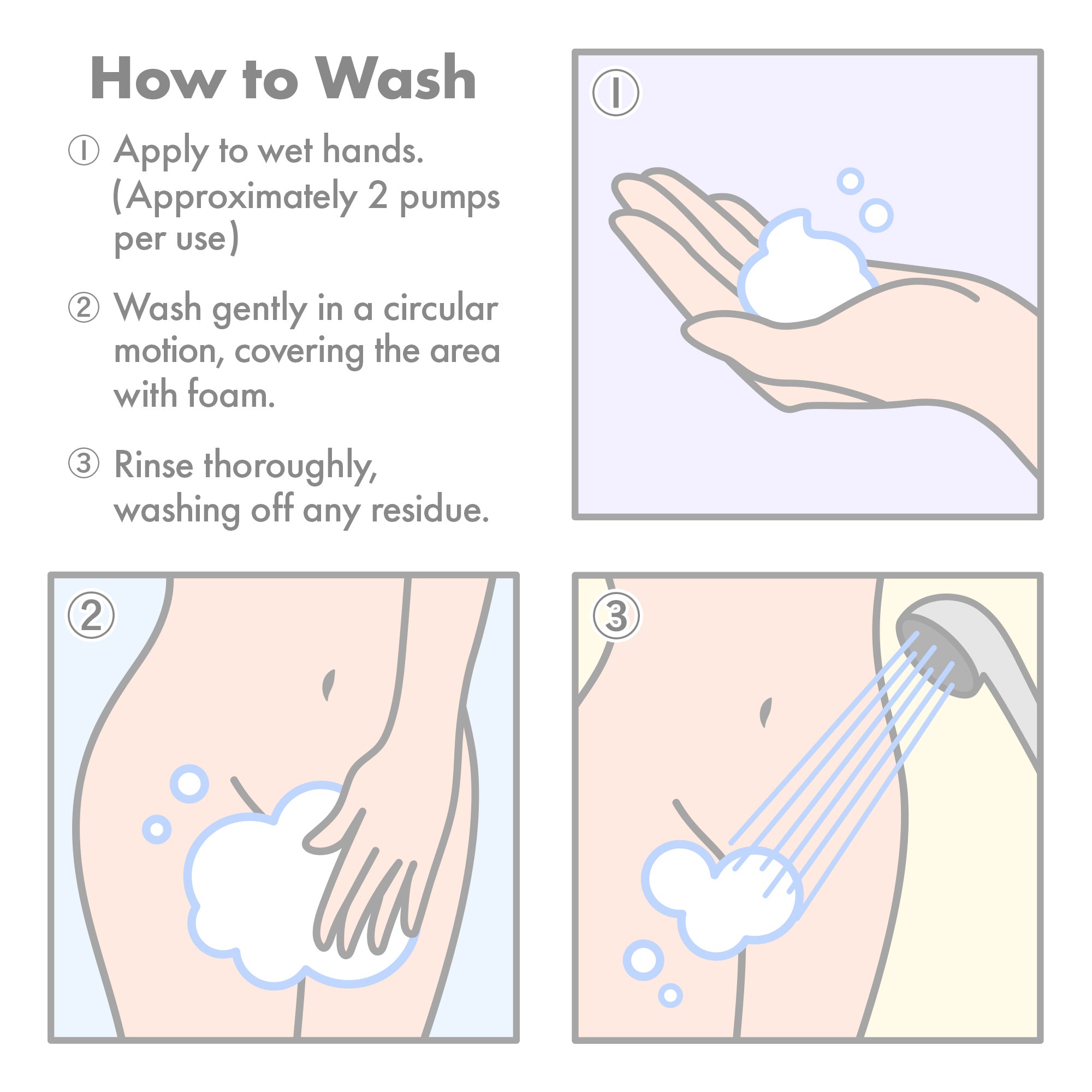 How to Wash

① Apply to wet hands. (Approximately 2 pumps per use)

② Wash gently in a circular motion, covering the area with foam.

③ Rinse thoroughly, washing off any residue.

①

②

③