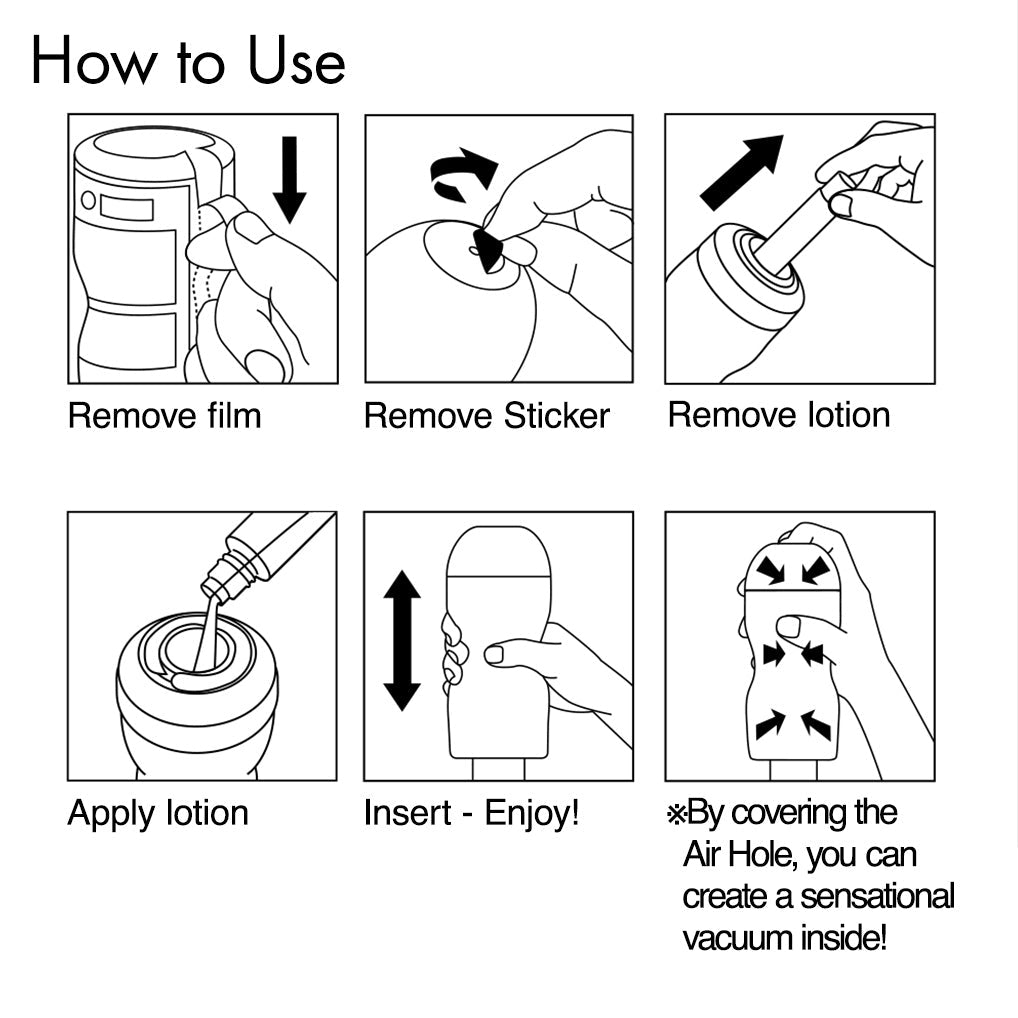 How to Use

Remove film

Remove Sticker

Remove lotion

Apply lotion

Insert - Enjoy!

※By covering the Air Hole, you can create a sensational vacuum inside!