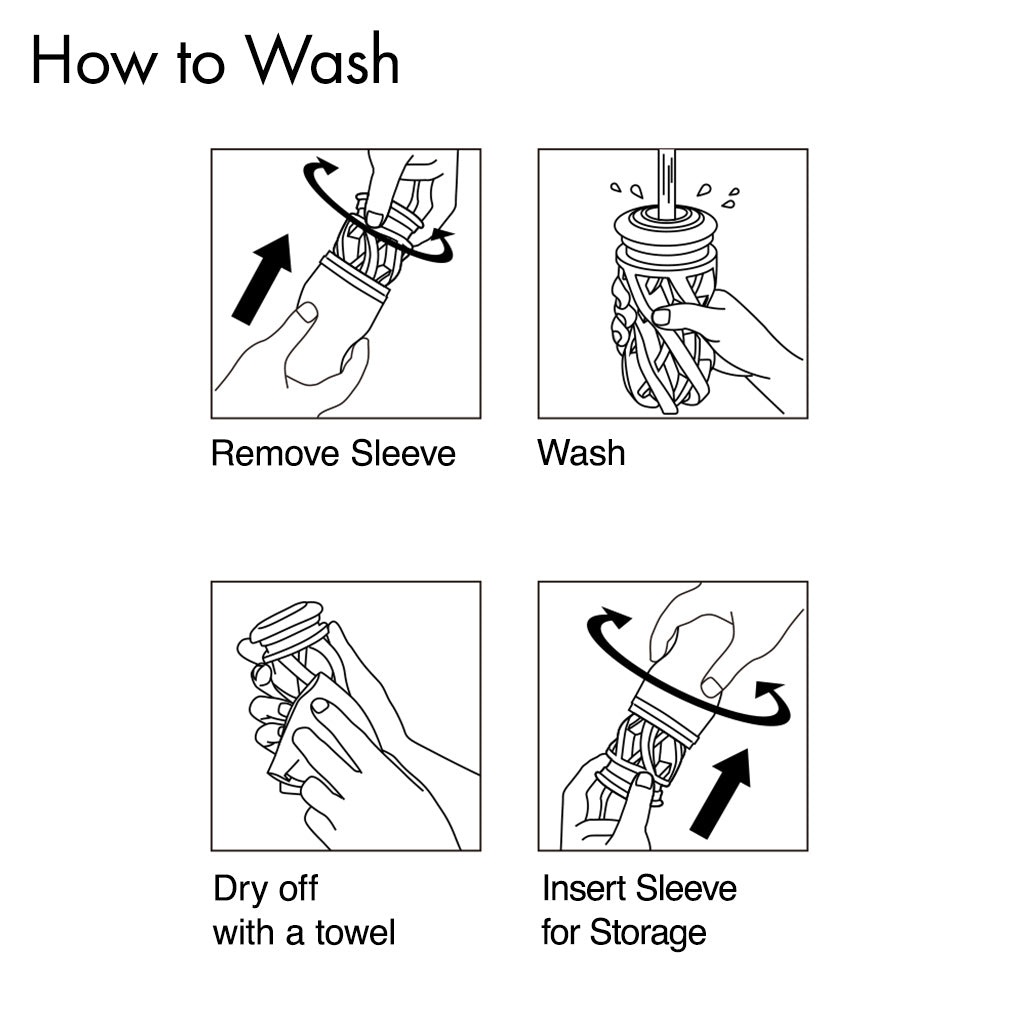 How to Wash

Remove Sleeve

Wash

Dry off with a towel

Insert Sleeve for Storage