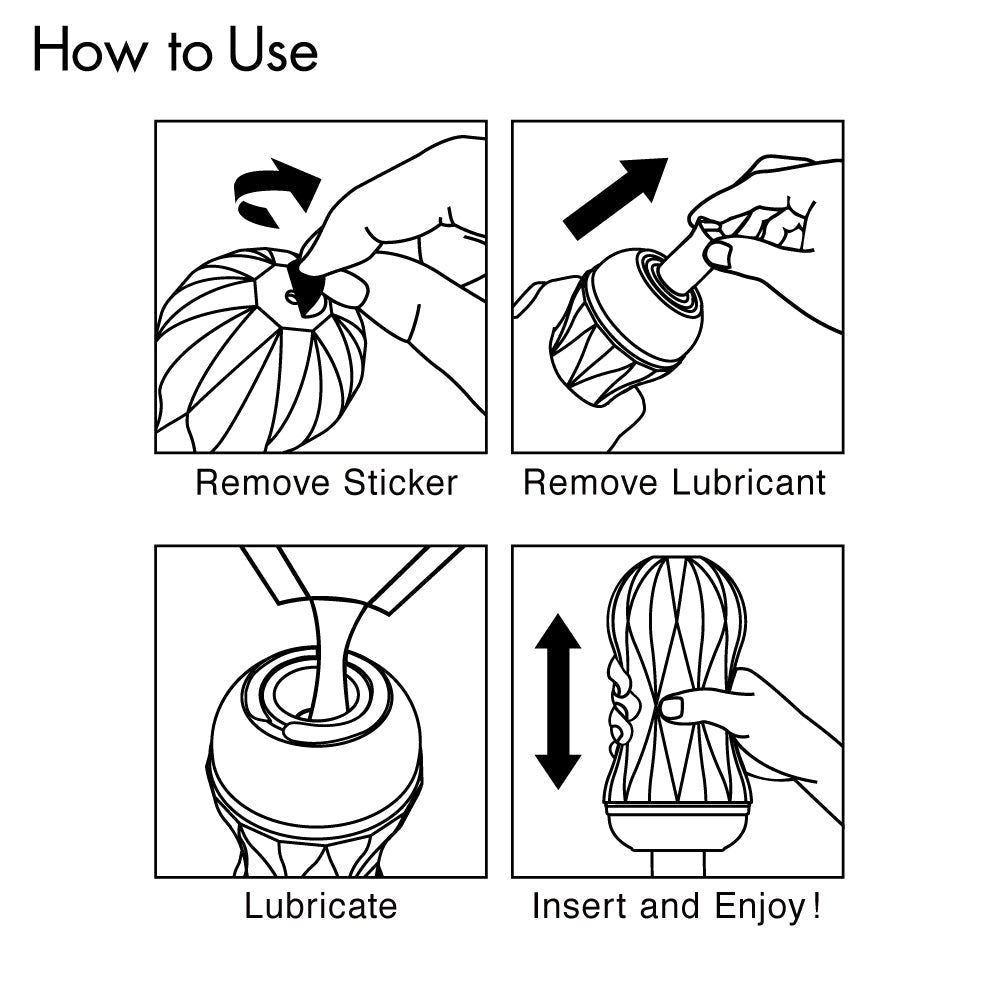 How to Use

Remove Sticker

Remove Lubricant

Lubricate

Insert and Enjoy!