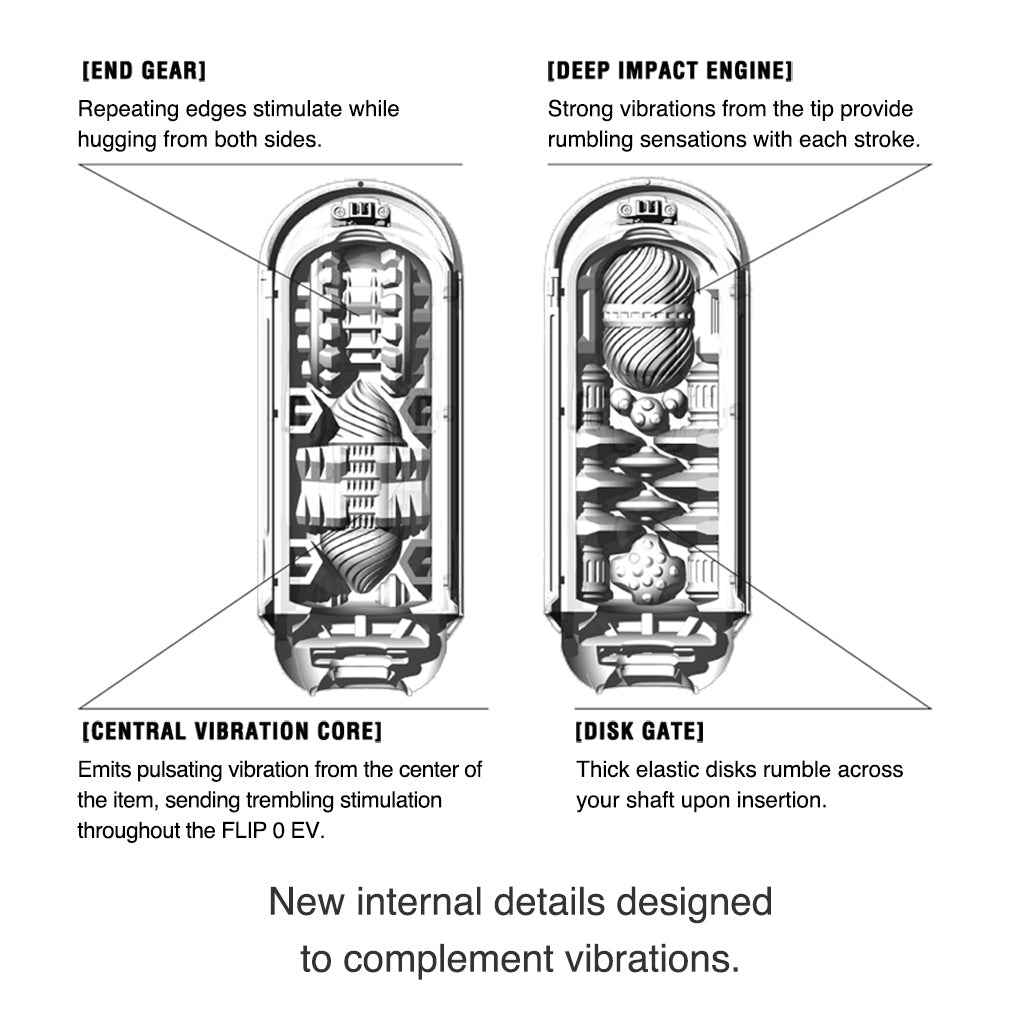 [END GEAR]
Repeating edges stimulate while hugging from both sides.

[DEEP IMPACT ENGINE]
Strong vibrations from the tip provide rumbling sensations with each stroke.

[CENTRAL VIBRATION CORE]
Emits pulsating vibration from the center of the item, sending trembling stimulation throughout the FLIP 0 EV.

[DISK GATE]
Thick elastic disks rumble across your shaft upon insertion.

New internal details designed to complement vibrations.